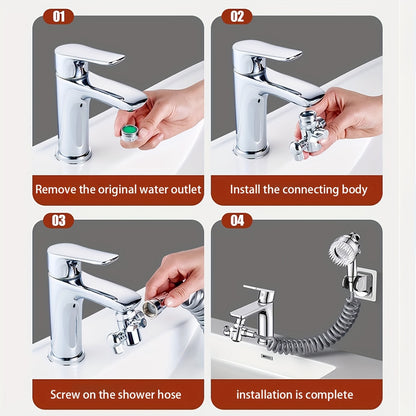 01

Remove the original water outlet

02

Install the connecting body

03

Screw on the shower hose

04

installation is complete