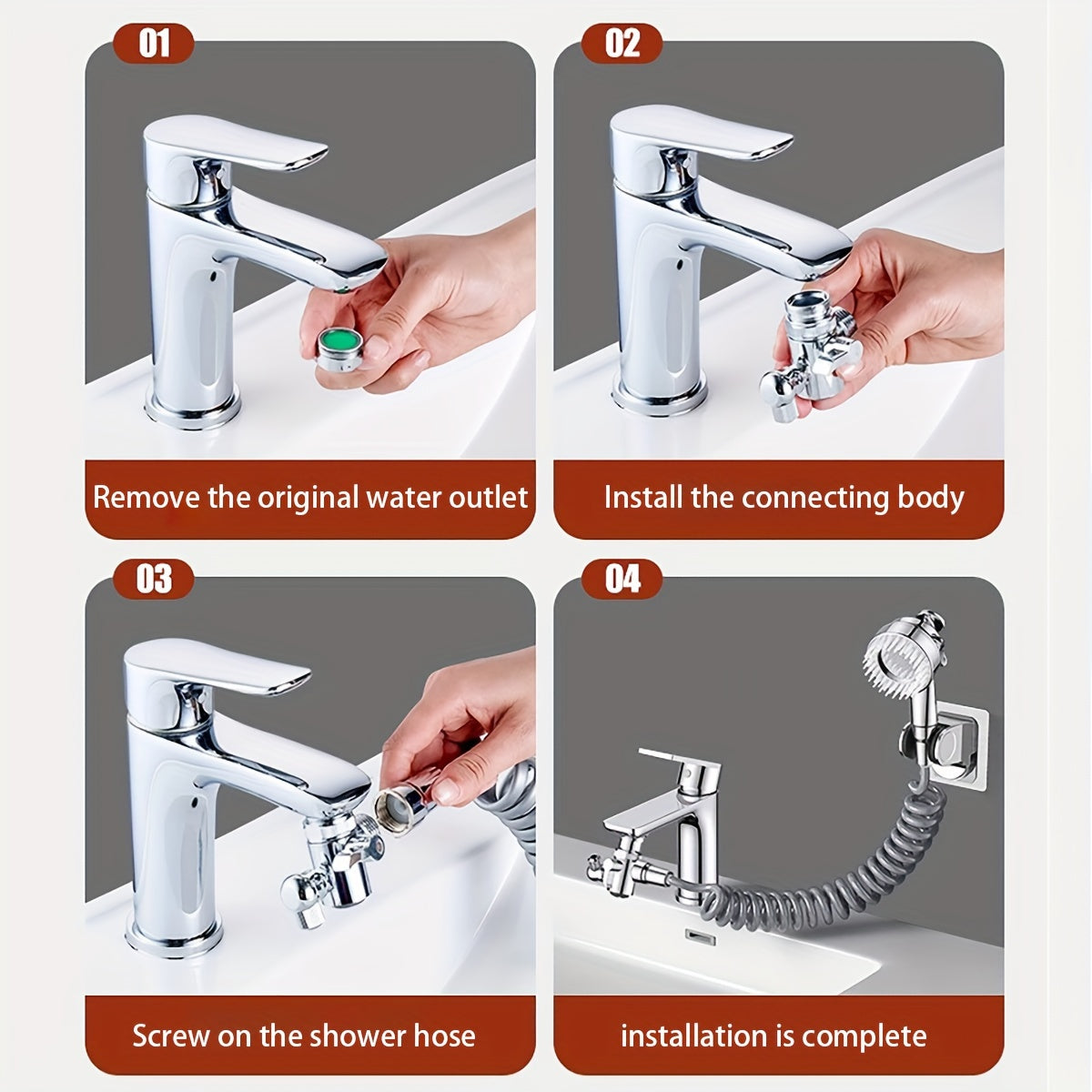 01

Remove the original water outlet

02

Install the connecting body

03

Screw on the shower hose

04

installation is complete