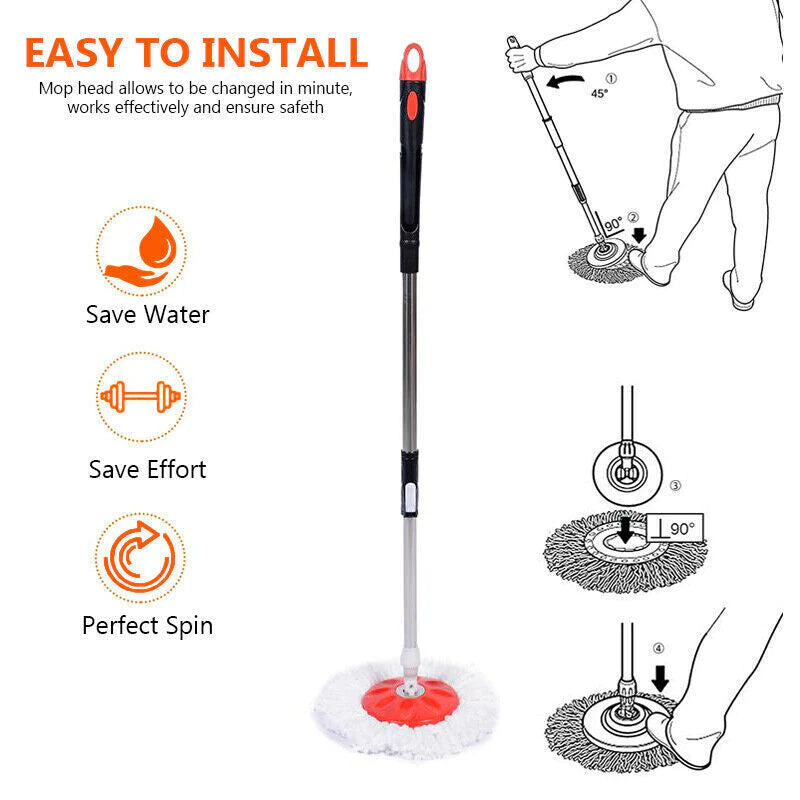 EASY TO INSTALL

Mop head allows to be changed in minute, works effectively and ensure safeth

Save Water

Save Effort

Perfect Spin

①
45°

90° ②

③

90°

④