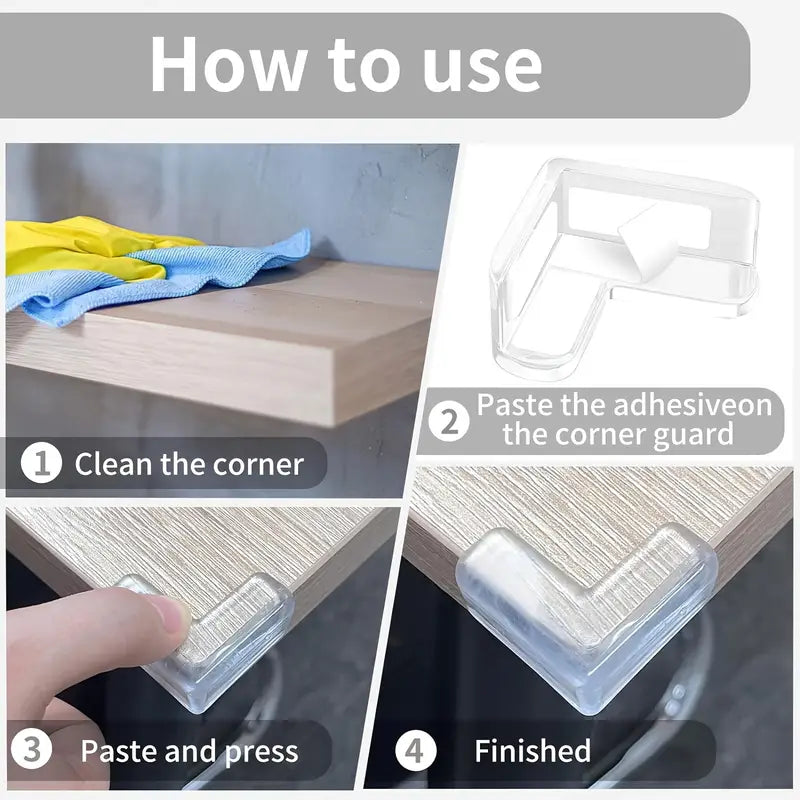 How to use

1 Clean the corner

2 Paste the adhesiveon the corner guard

3 Paste and press

4 Finished