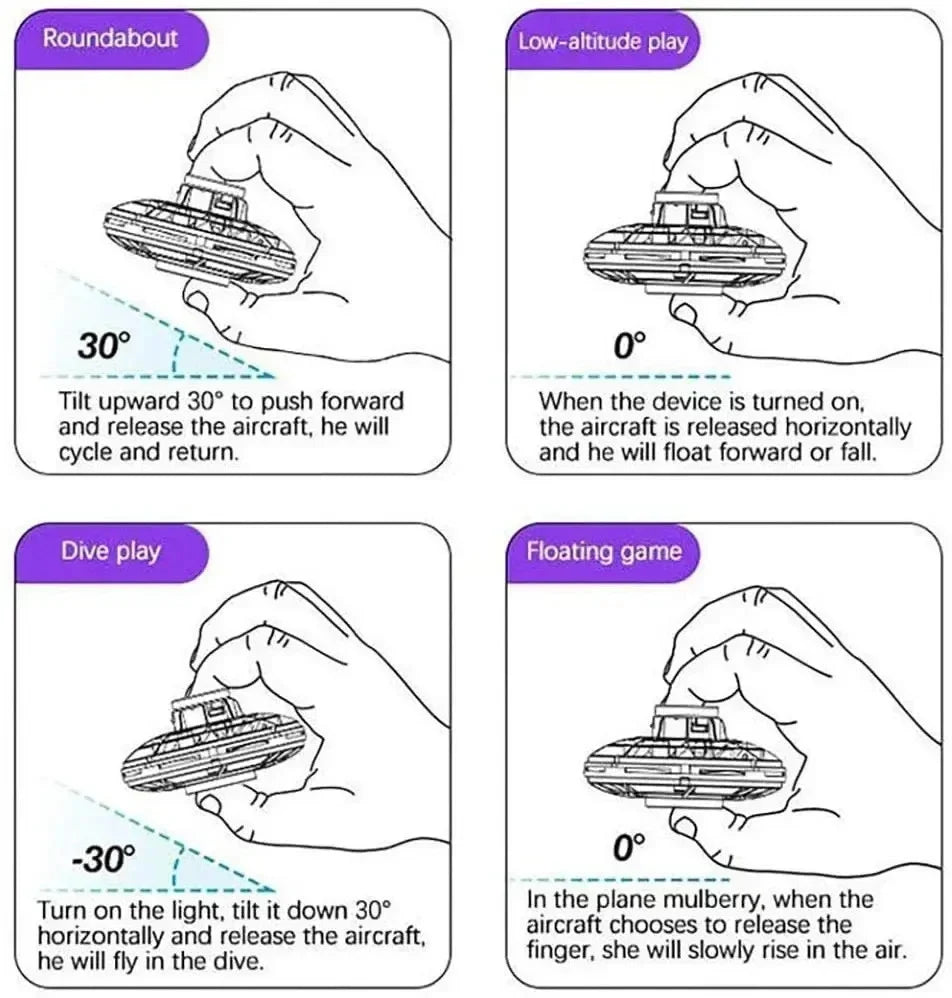 Roundabout

30°

Tilt upward 30° to push forward and release the aircraft, he will cycle and return.

Low-altitude play

0°

When the device is turned on, the aircraft is released horizontally and he will float forward or fall.

Dive play

-30°

Turn on the light, tilt it down 30° horizontally and release the aircraft, he will fly in the dive.

Floating game

0°

In the plane mulberry, when the aircraft chooses to release the finger, she will slowly rise in the air.