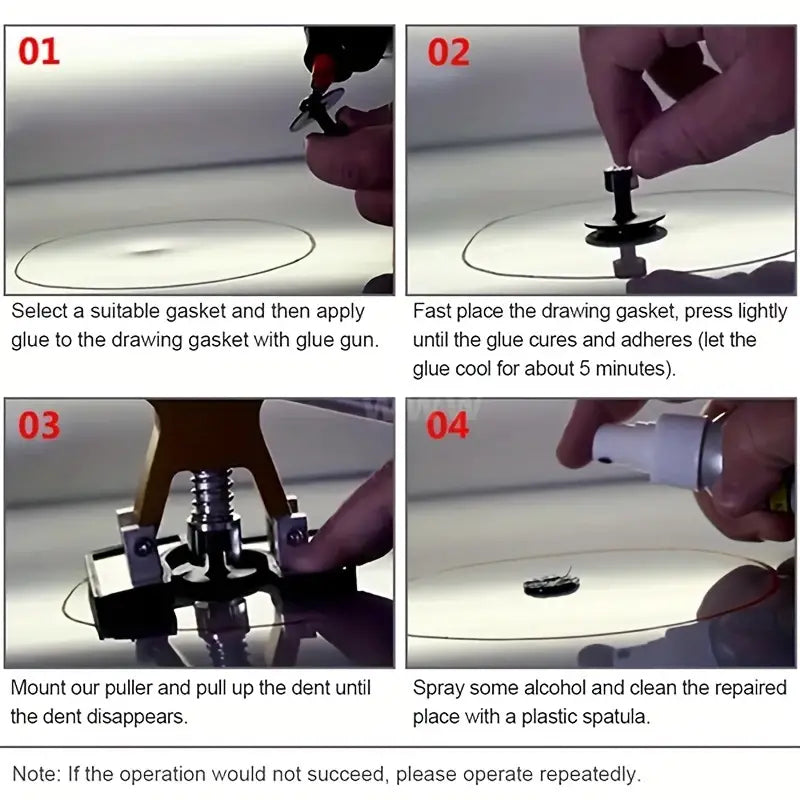 01

Select a suitable gasket and then apply glue to the drawing gasket with glue gun.

02

Fast place the drawing gasket, press lightly until the glue cures and adheres (let the glue cool for about 5 minutes).

03

Mount our puller and pull up the dent until the dent disappears.

04

Spray some alcohol and clean the repaired place with a plastic spatula.

Note: If the operation would not succeed, please operate repeatedly.