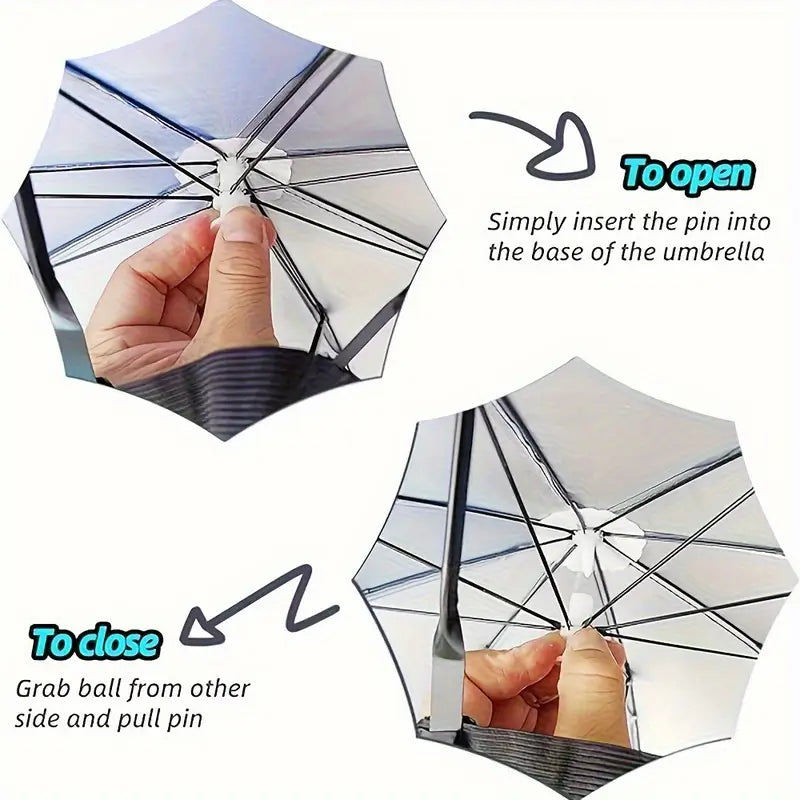 To open

Simply insert the pin into the base of the umbrella

To close

Grab ball from other side and pull pin