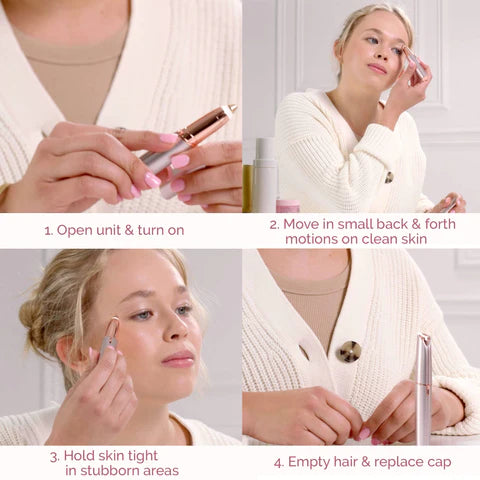 1. Open unit & turn on

2. Move in small back & forth motions on clean skin

3. Hold skin tight in stubborn areas

4. Empty hair & replace cap