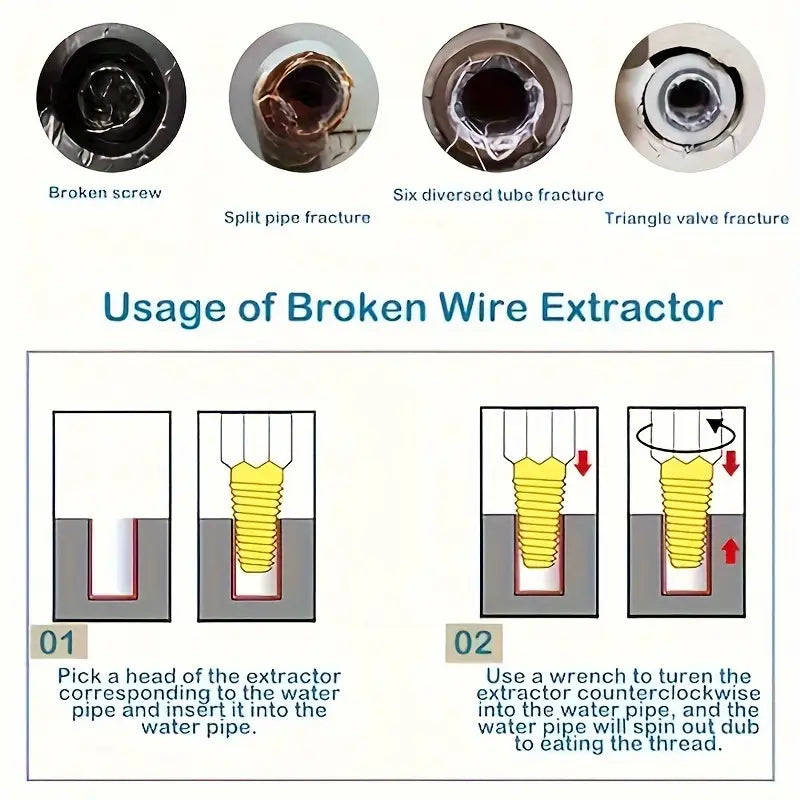 Broken screw

Split pipe fracture

Six diversed tube fracture

Triangle valve fracture

Usage of Broken Wire Extractor

01

Pick a head of the extractor corresponding to the water pipe and insert it into the water pipe.

02

Use a wrench to turen the extractor counterclockwise into the water pipe, and the water pipe will spin out dub to eating the thread.