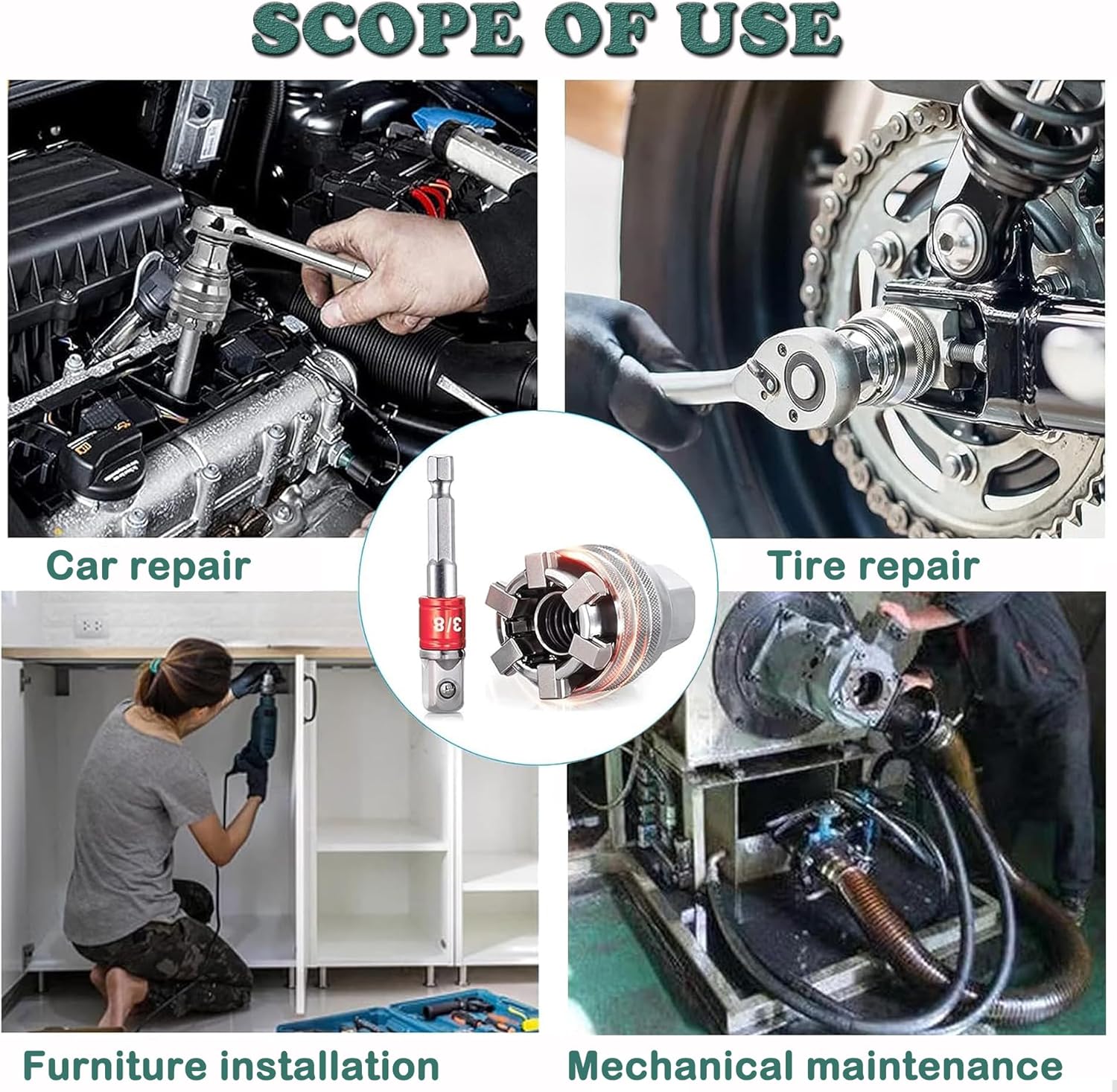 SCOPE OF USE

Car repair

Tire repair

3/8

Furniture installation

Mechanical maintenance