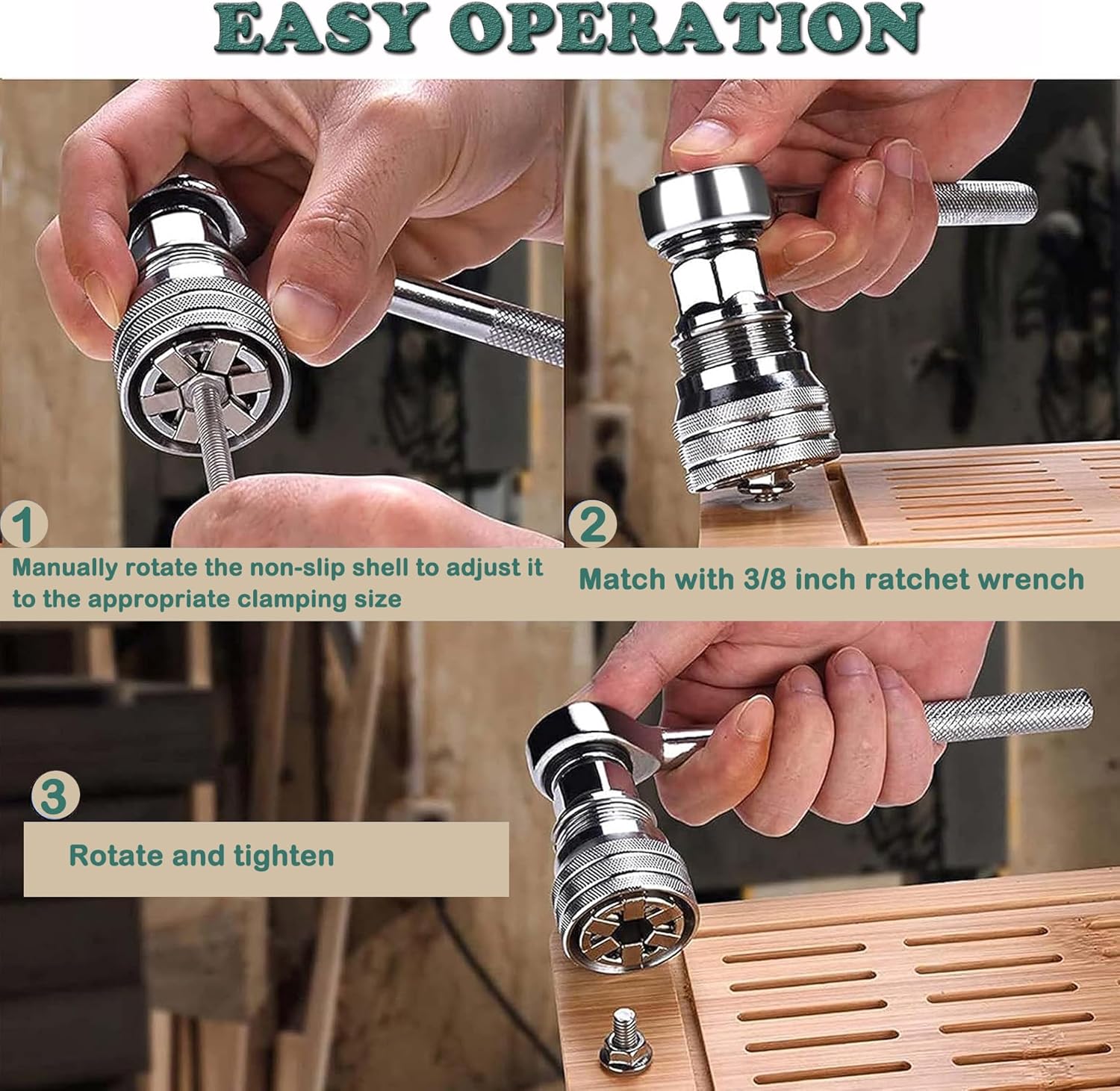 EASY OPERATION

1

Manually rotate the non-slip shell to adjust it to the appropriate clamping size

2

Match with 3/8 inch ratchet wrench

3

Rotate and tighten