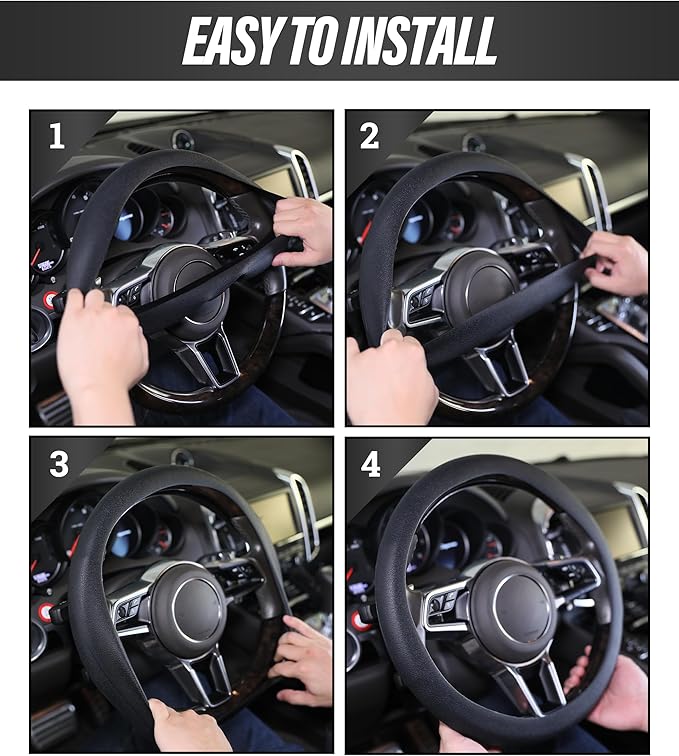 EASY TO INSTALL

1

2

3

4