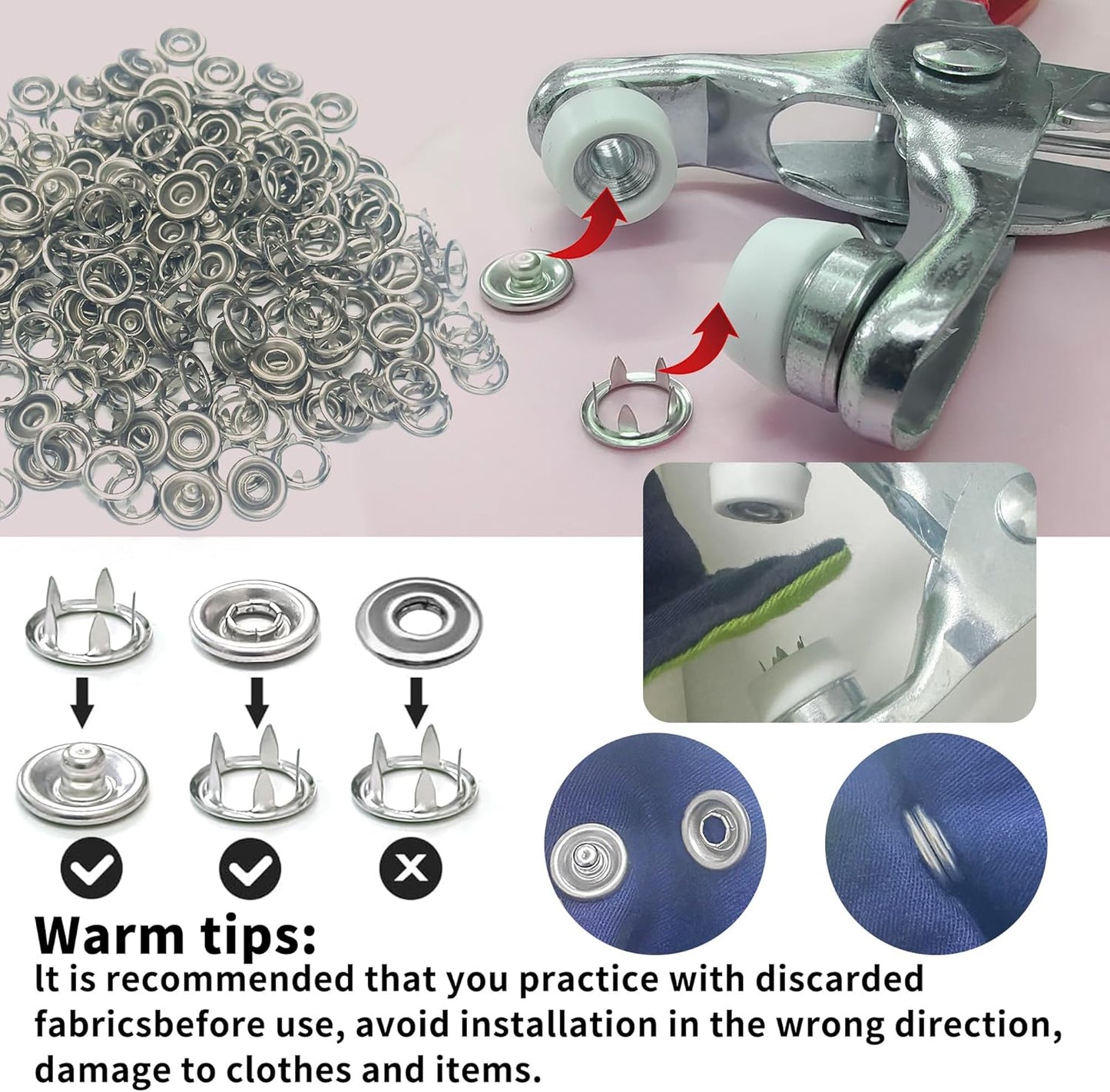 Warm tips:
It is recommended that you practice with discarded fabricsbefore use, avoid installation in the wrong direction, damage to clothes and items.