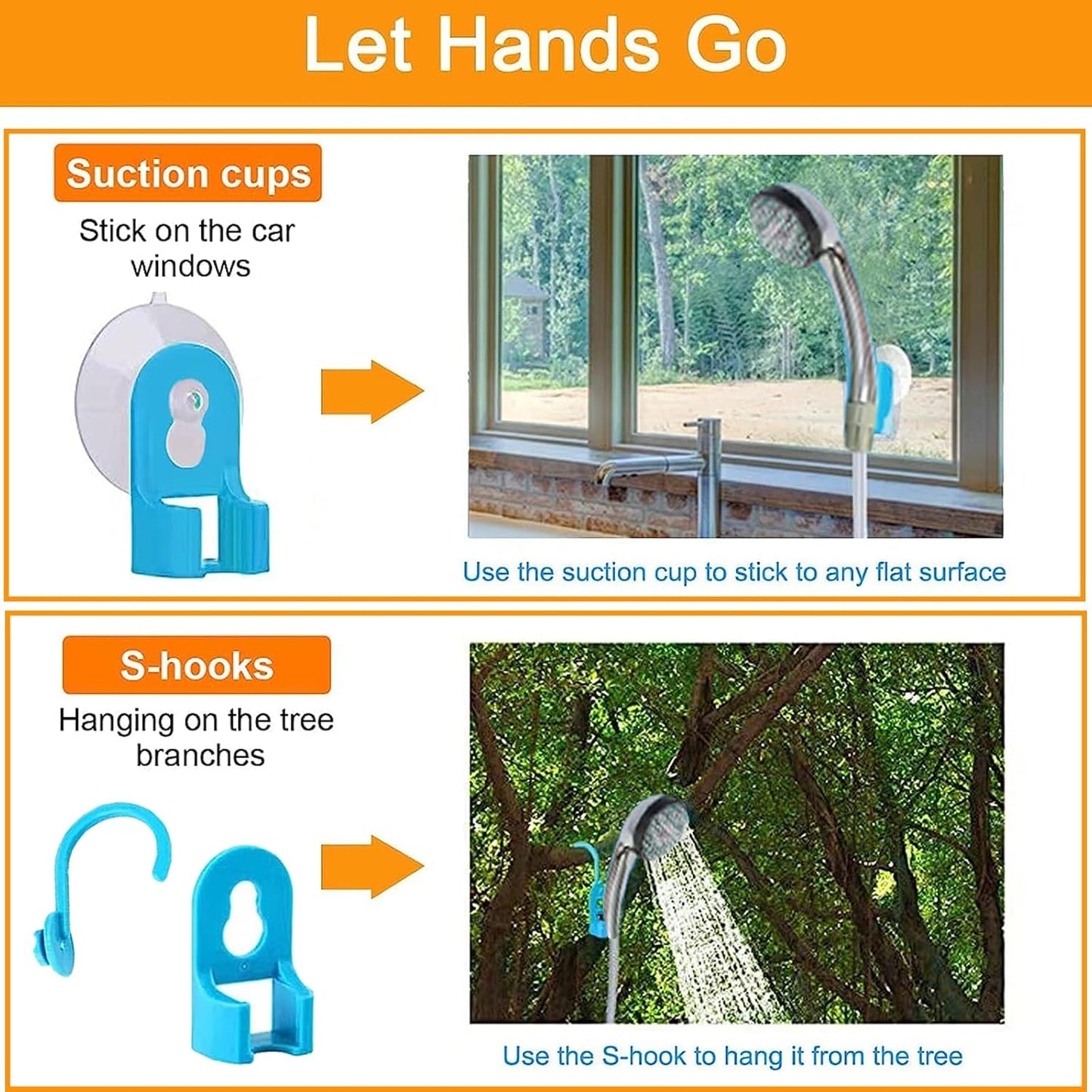 Let Hands Go

Suction cups

Stick on the car windows

Use the suction cup to stick to any flat surface

S-hooks

Hanging on the tree branches

Use the S-hook to hang it from the tree