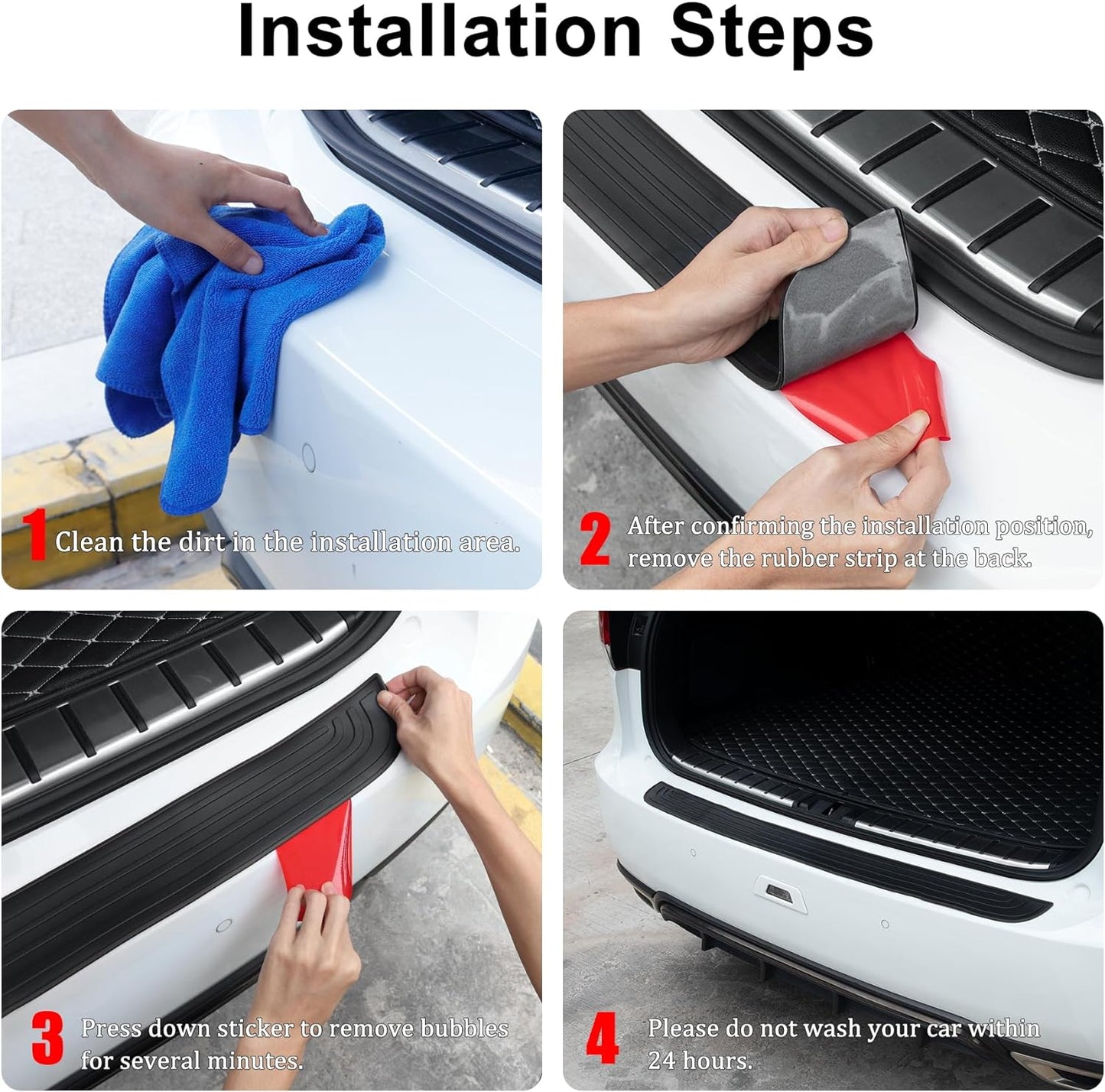 Installation Steps

1 Clean the dirt in the installation area.

2 After confirming the installation position, remove the rubber strip at the back.

3 Press down sticker to remove bubbles for several minutes.

4 Please do not wash your car within 24 hours.