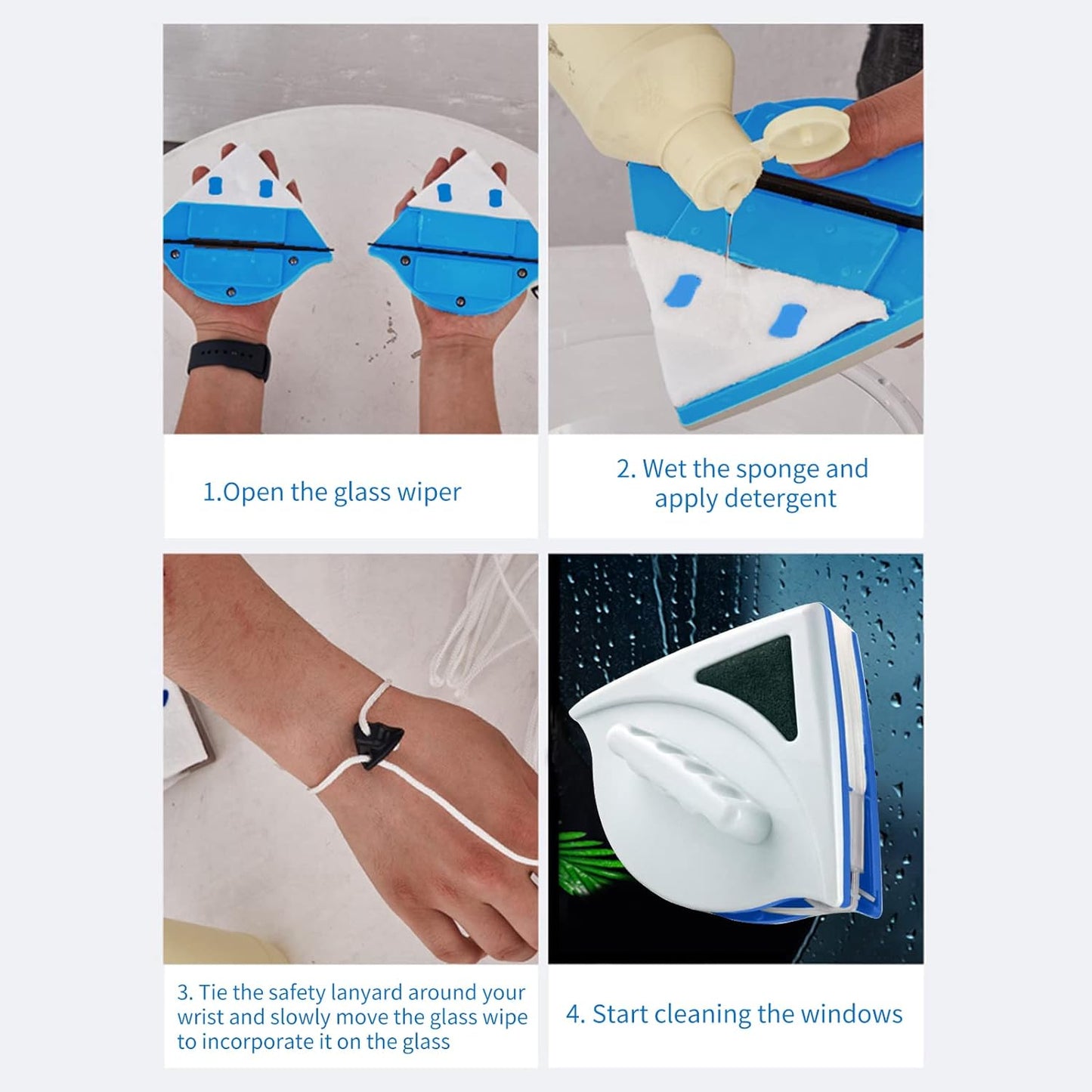 1.Open the glass wiper

2. Wet the sponge and apply detergent

3. Tie the safety lanyard around your wrist and slowly move the glass wipe to incorporate it on the glass

4. Start cleaning the windows