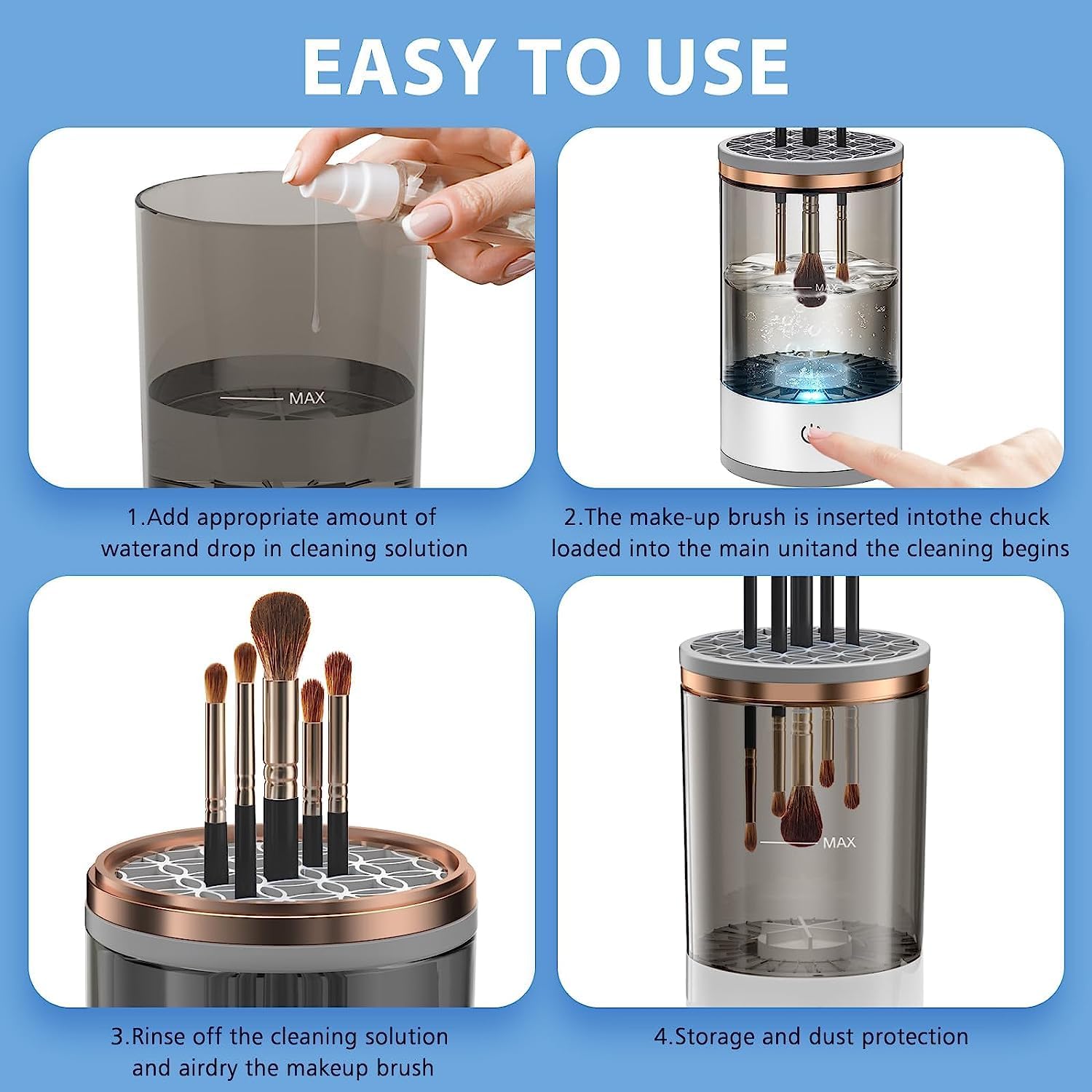 EASY TO USE

MAX

1.Add appropriate amount of waterand drop in cleaning solution

MAX

2.The make-up brush is inserted intothe chuck loaded into the main unitand the cleaning begins

3.Rinse off the cleaning solution and airdry the makeup brush

MAX

4.Storage and dust protection