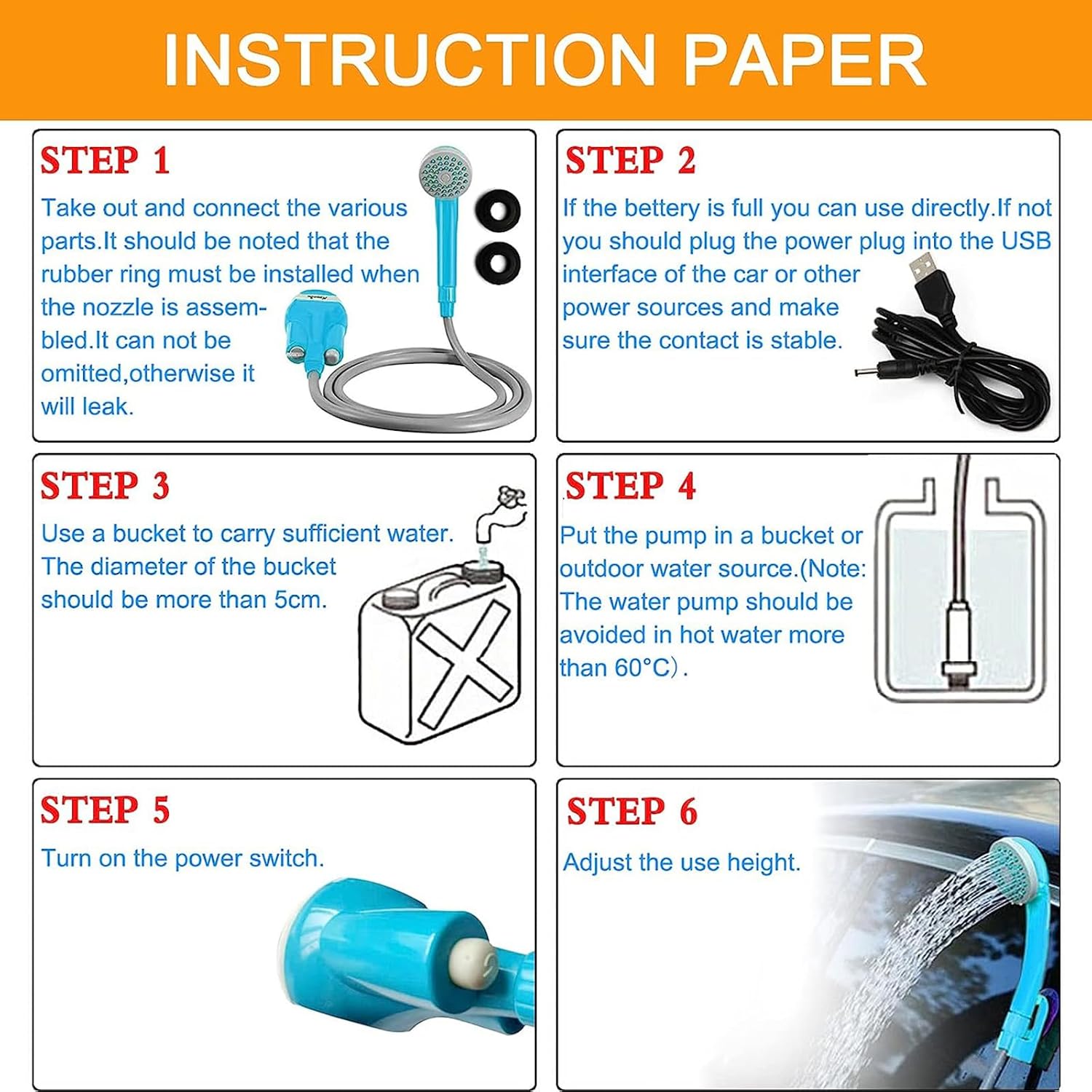 INSTRUCTION PAPER

STEP 1

Take out and connect the various parts.It should be noted that the rubber ring must be installed when the nozzle is assembled.It can not be omitted,otherwise it will leak.

STEP 2

If the bettery is full you can use directly.If not you should plug the power plug into the USB interface of the car or other power sources and make sure the contact is stable.

STEP 3

Use a bucket to carry sufficient water. The diameter of the bucket should be more than 5cm.

STEP 4

Put the pump in a bucket or outdoor water source.(Note: The water pump should be avoided in hot water more than 60°C）.

STEP 5

Turn on the power switch.

STEP 6

Adjust the use height.