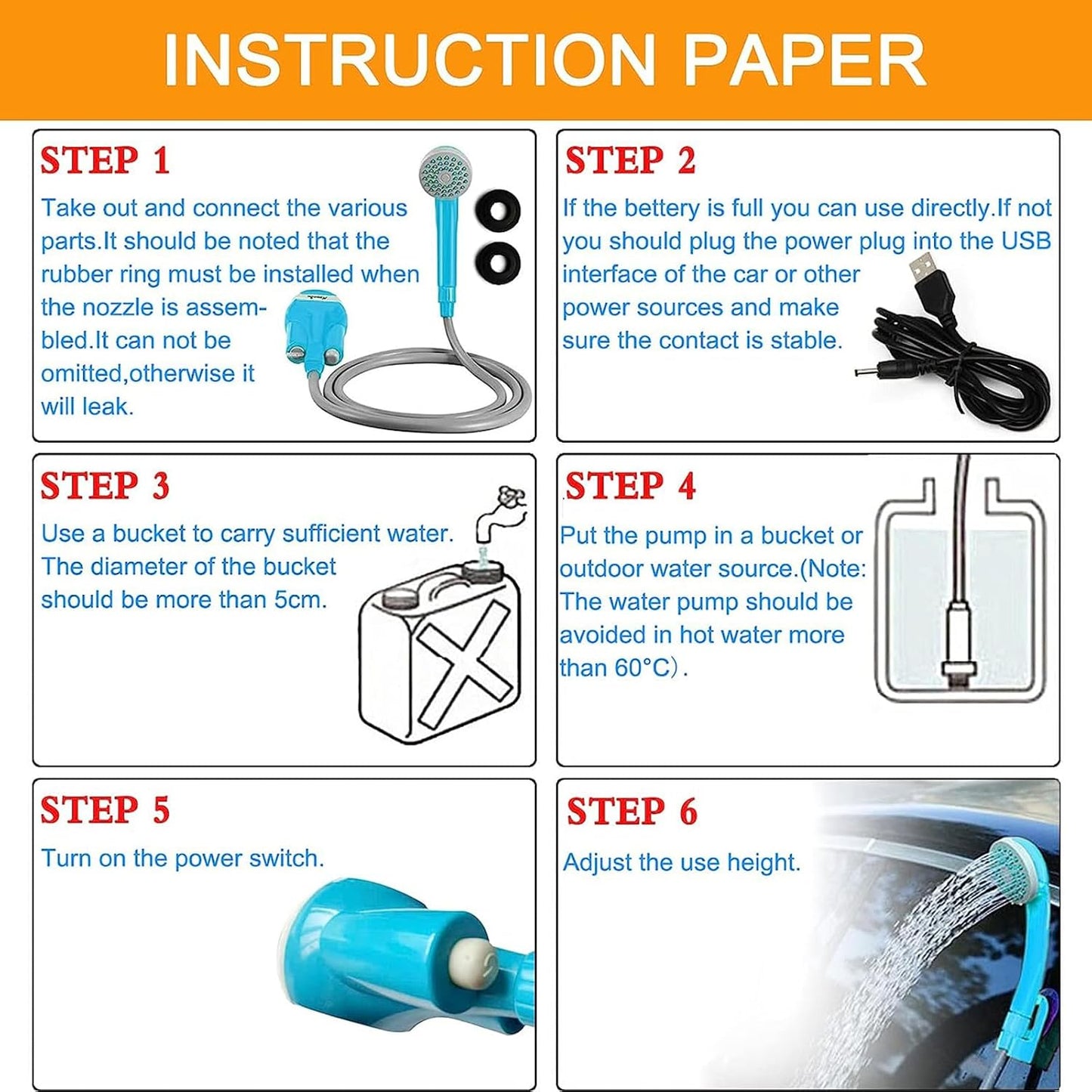 INSTRUCTION PAPER

STEP 1
Take out and connect the various parts.It should be noted that the rubber ring must be installed when the nozzle is assembled.It can not be omitted,otherwise it will leak.

STEP 2
If the bettery is full you can use directly.If not you should plug the power plug into the USB interface of the car or other power sources and make sure the contact is stable.

STEP 3
Use a bucket to carry sufficient water. The diameter of the bucket should be more than 5cm.

STEP 4
Put the pump in a bucket or outdoor water source.(Note: The water pump should be avoided in hot water more than 60°C）.

STEP 5
Turn on the power switch.

STEP 6
Adjust the use height.