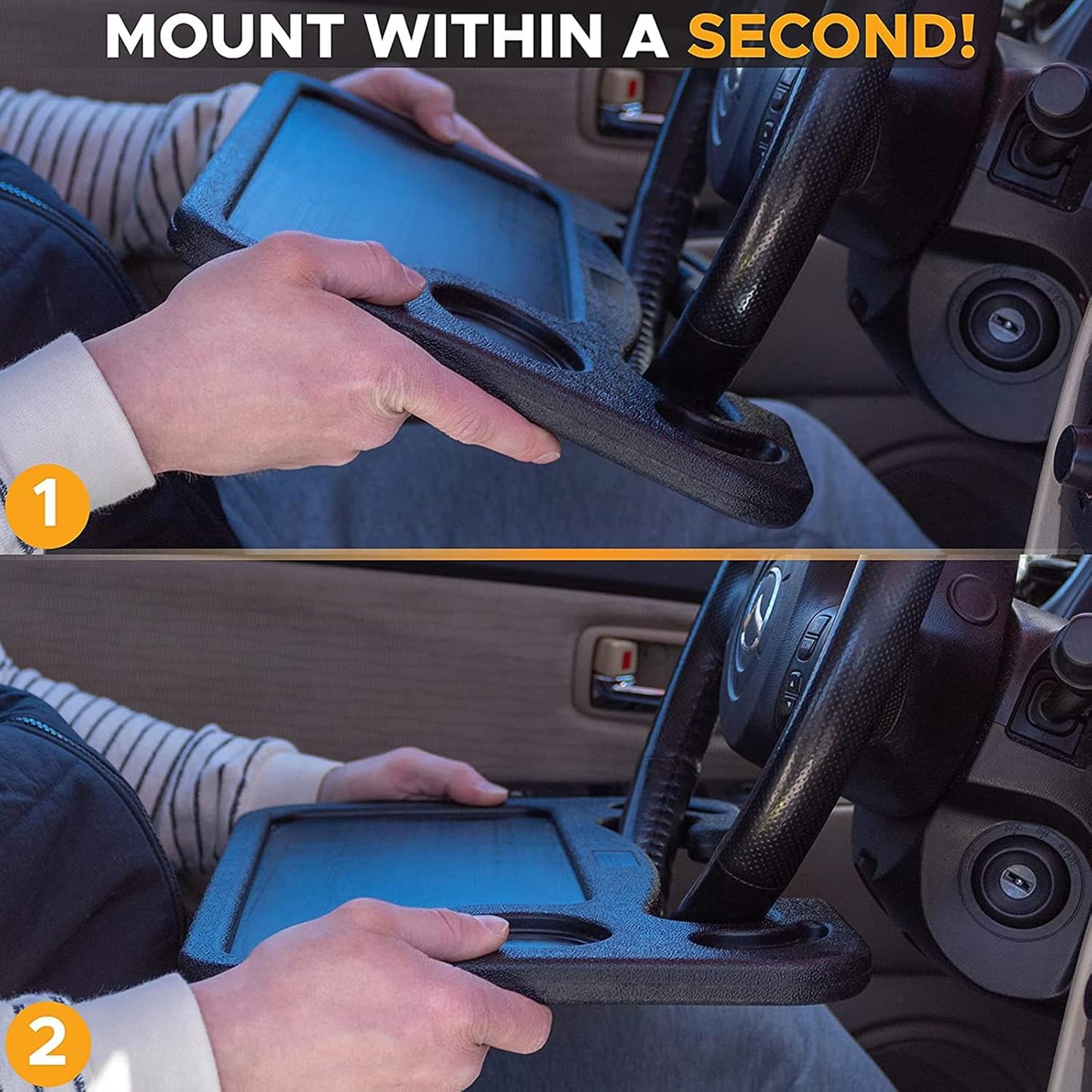 MOUNT WITHIN A SECOND!

1

2