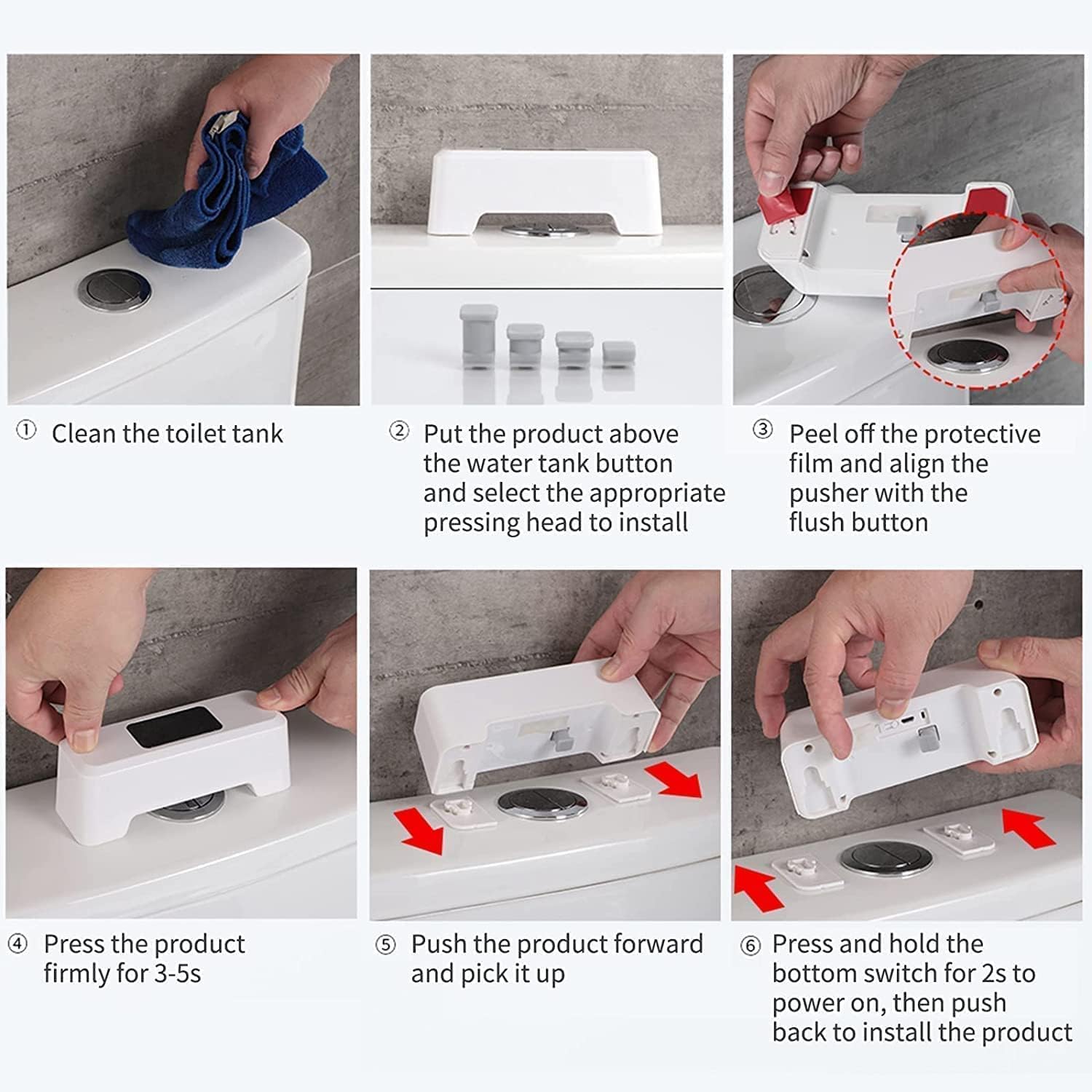 ① Clean the toilet tank

② Put the product above the water tank button and select the appropriate pressing head to install

③ Peel off the protective film and align the pusher with the flush button

④ Press the product firmly for 3-5s

⑤ Push the product forward and pick it up

⑥ Press and hold the bottom switch for 2s to power on, then push back to install the product