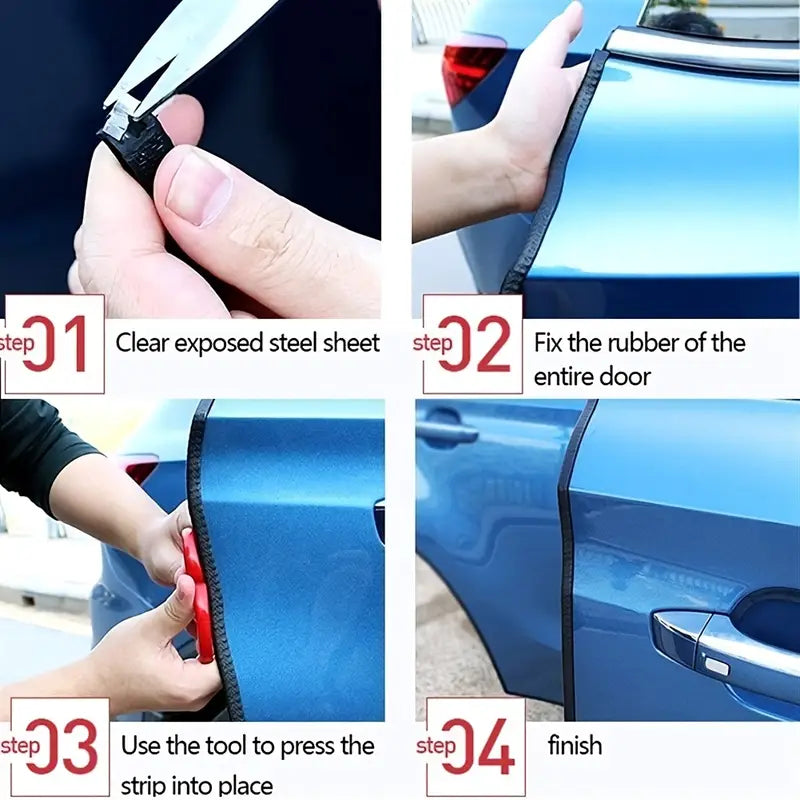 step 01 Clear exposed steel sheet

step 02 Fix the rubber of the entire door

step 03 Use the tool to press the strip into place

step 04 finish