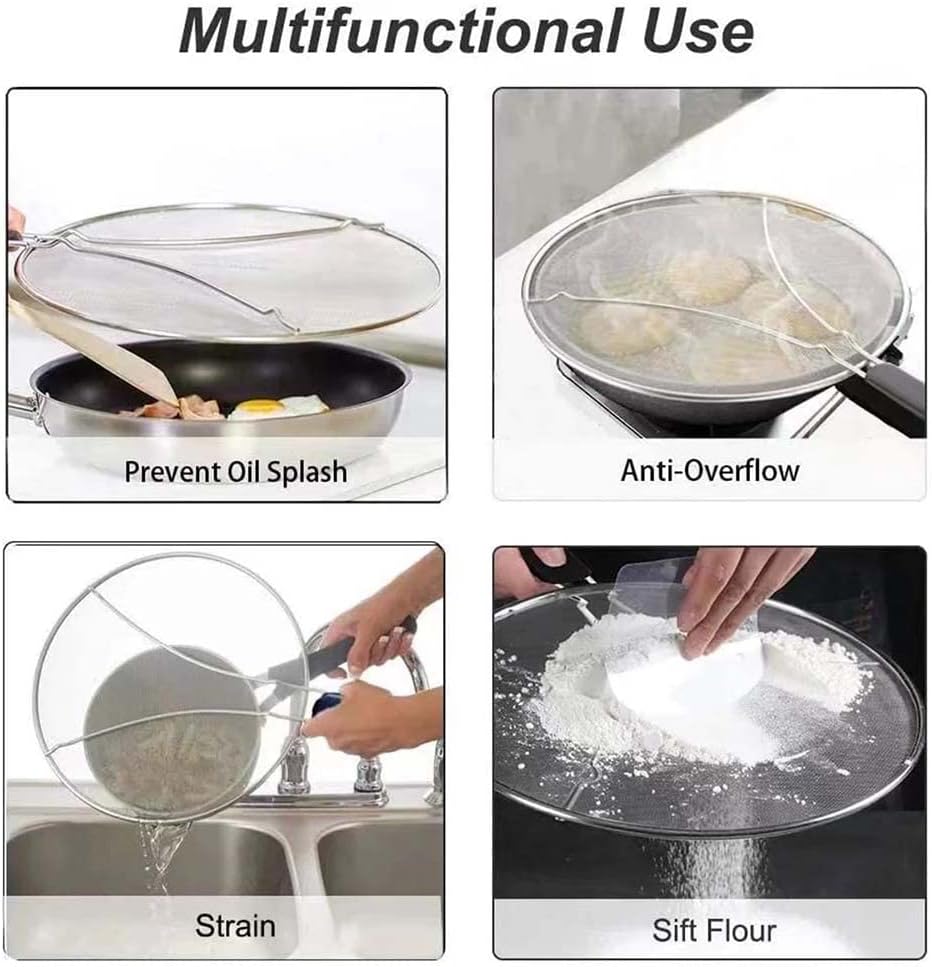 Multifunctional Use

Prevent Oil Splash

Anti-Overflow

Strain

Sift Flour