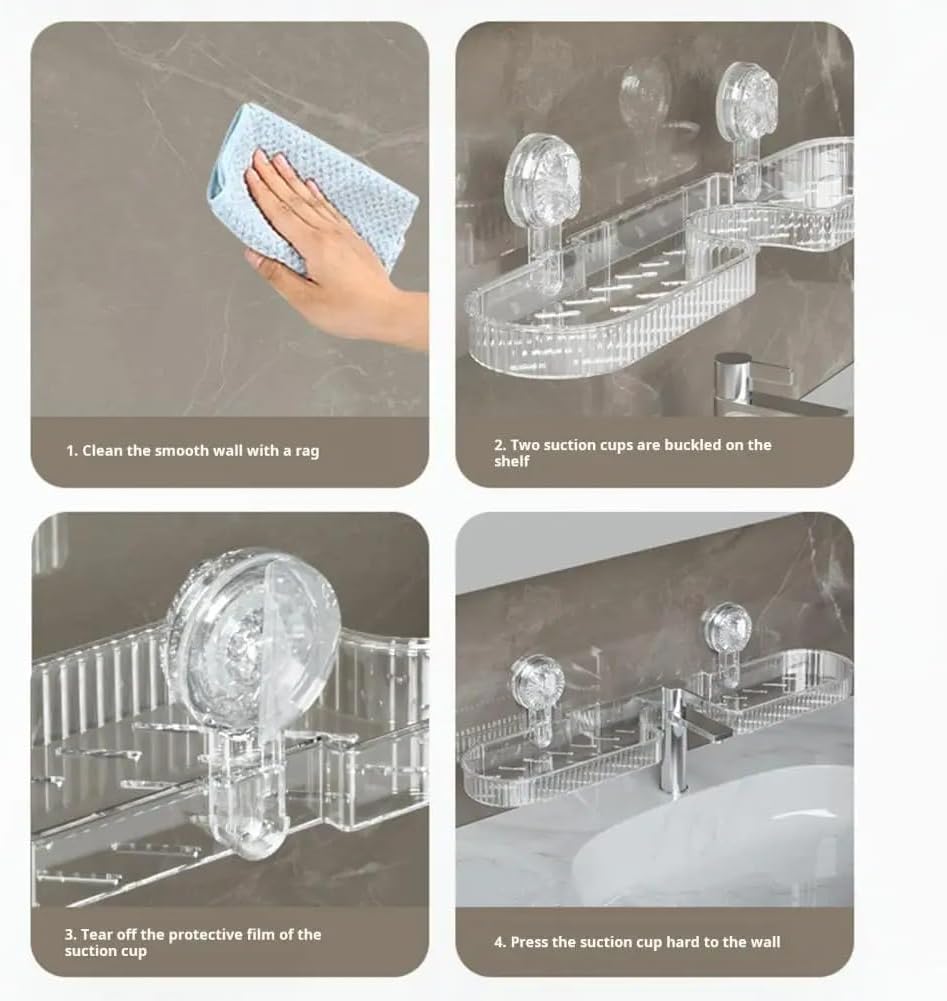 1. Clean the smooth wall with a rag

2. Two suction cups are buckled on the shelf

3. Tear off the protective film of the suction cup

4. Press the suction cup hard to the wall