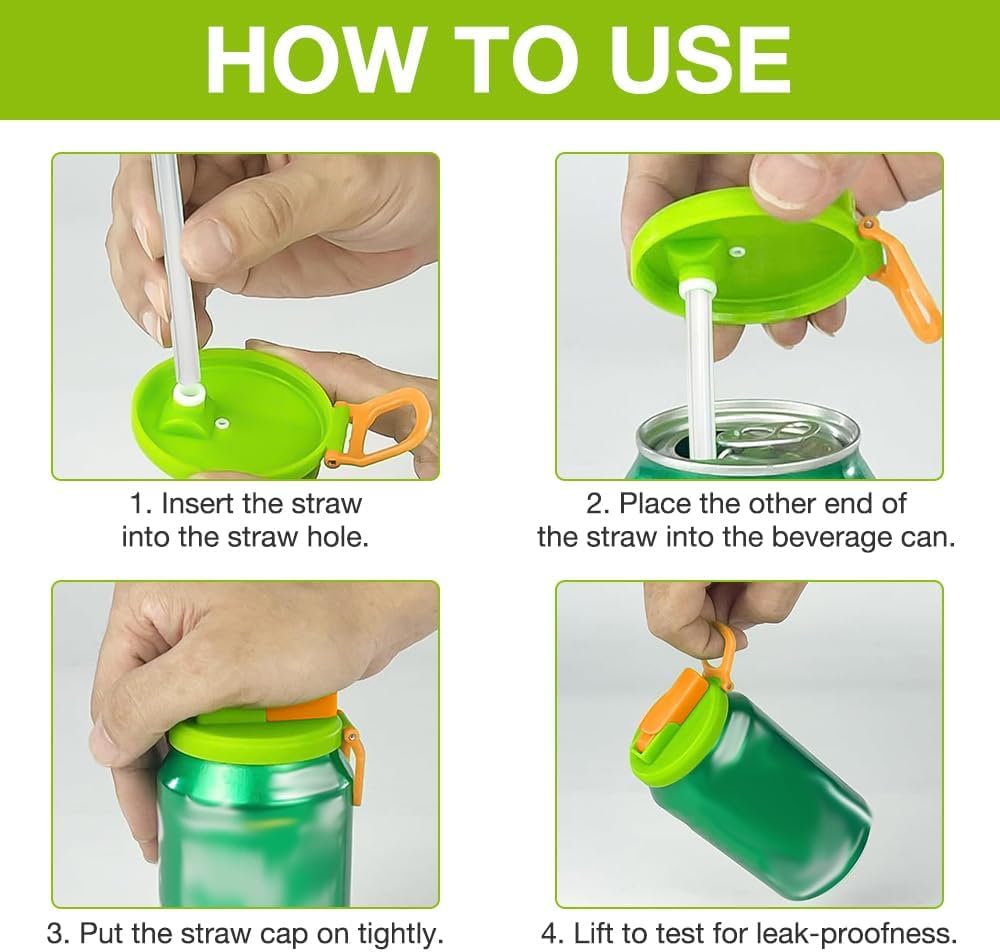 HOW TO USE

1. Insert the straw into the straw hole.

2. Place the other end of the straw into the beverage can.

3. Put the straw cap on tightly.

4. Lift to test for leak-proofness.