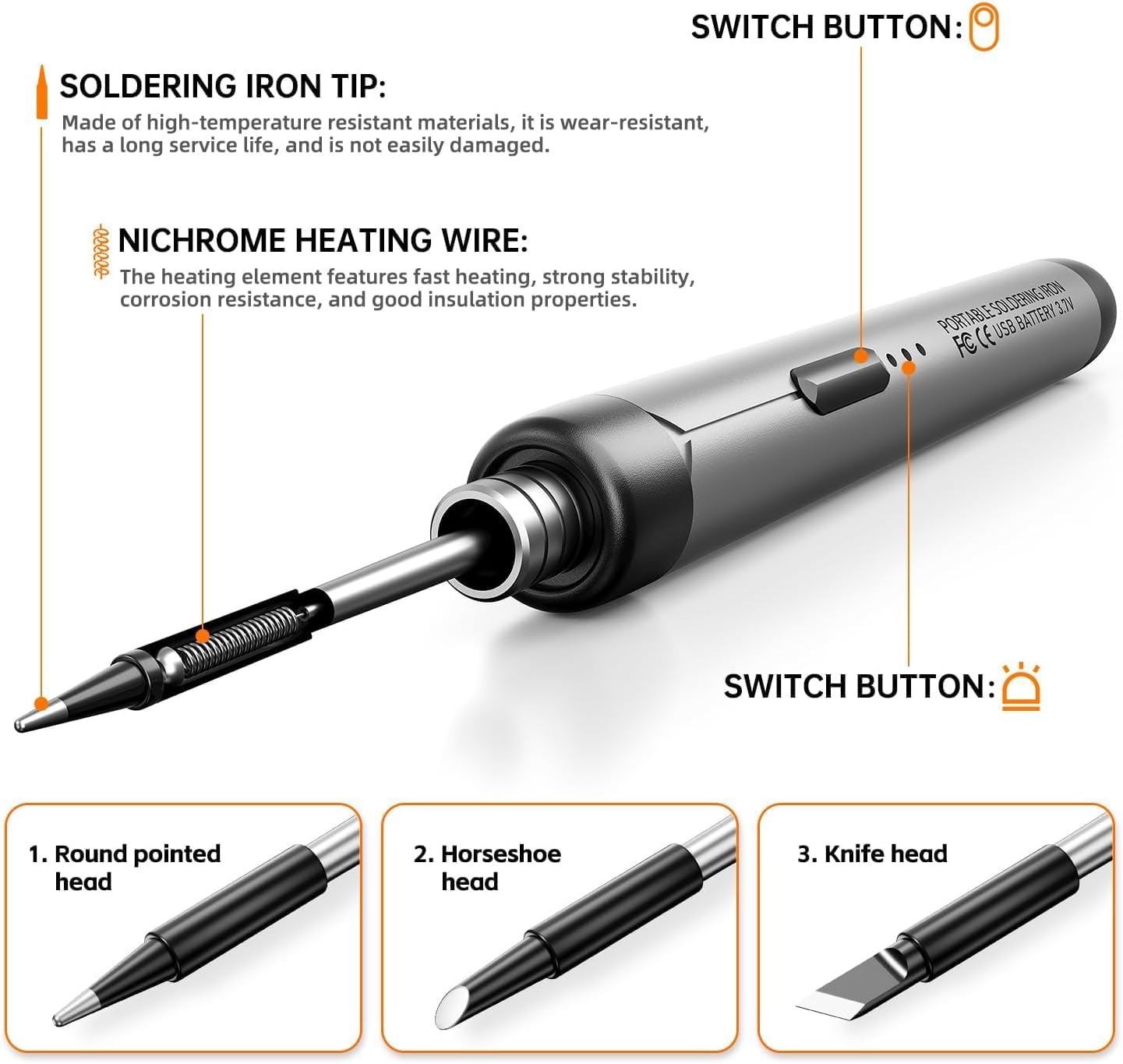 SWITCH BUTTON:

SOLDERING IRON TIP:
Made of high-temperature resistant materials, it is wear-resistant, has a long service life, and is not easily damaged.

NICHROME HEATING WIRE:
The heating element features fast heating, strong stability, corrosion resistance, and good insulation properties.

PORTABLE SOLDERING IRON
FC CE USB BATTERY 3.7V

SWITCH BUTTON:

1. Round pointed head

2. Horseshoe head

3. Knife head