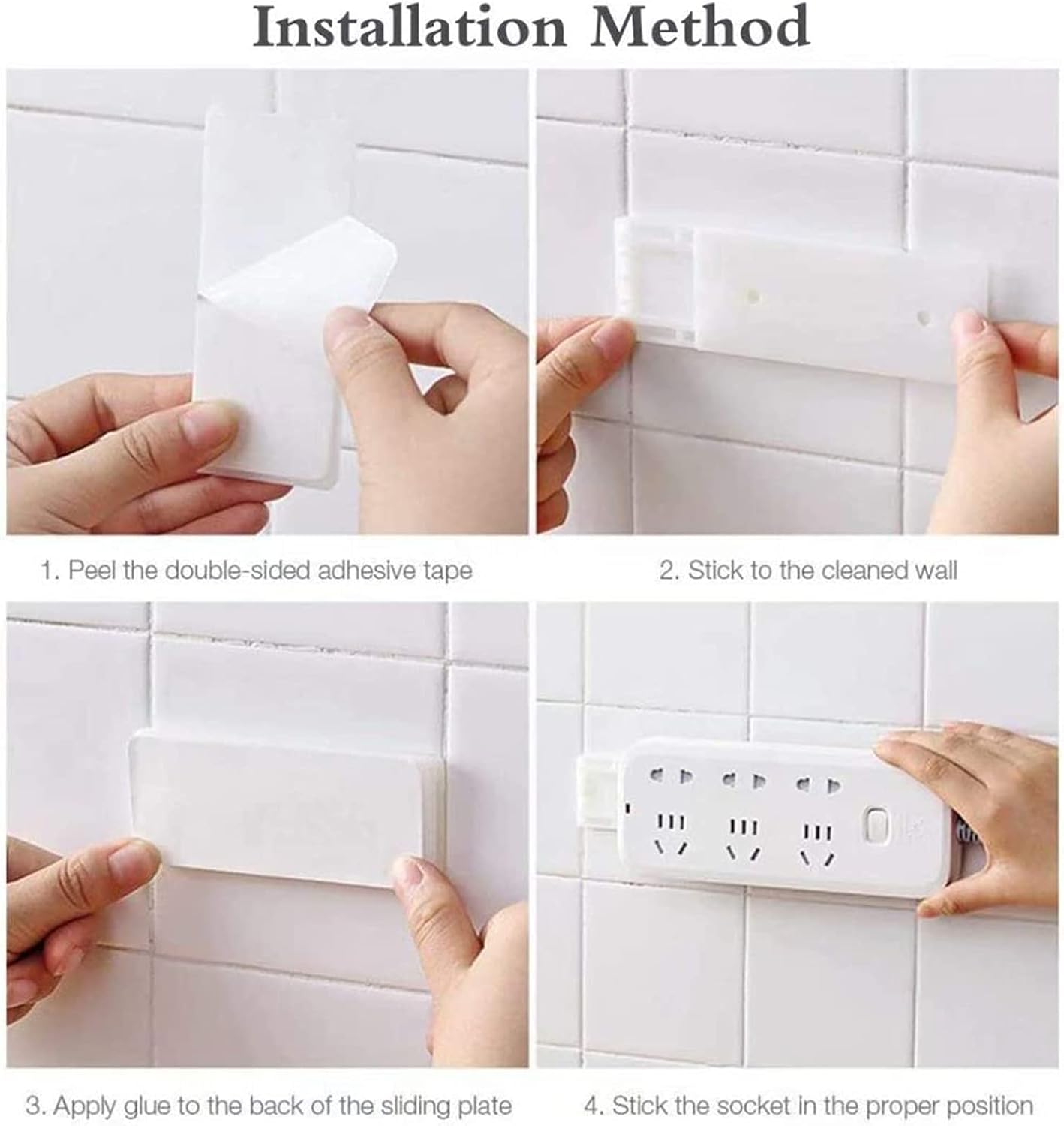 Installation Method

1. Peel the double-sided adhesive tape

2. Stick to the cleaned wall

3. Apply glue to the back of the sliding plate

4. Stick the socket in the proper position