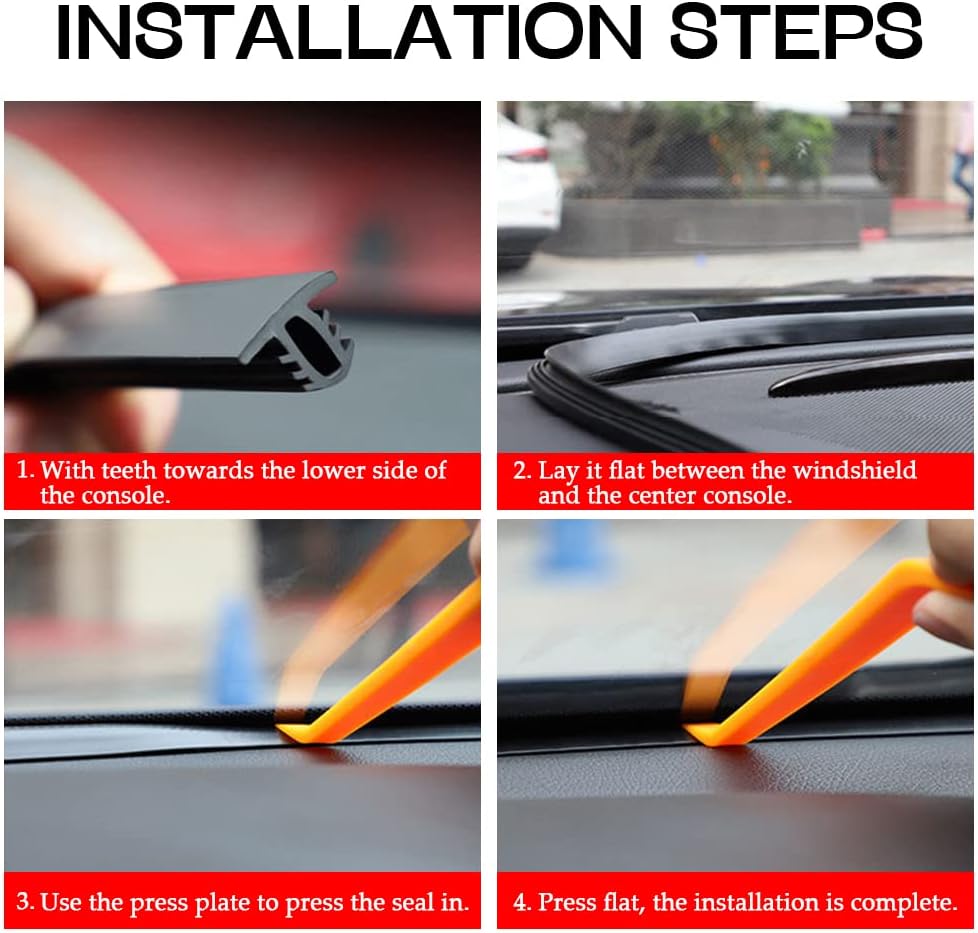 INSTALLATION STEPS

1. With teeth towards the lower side of the console.

2. Lay it flat between the windshield and the center console.

3. Use the press plate to press the seal in.

4. Press flat, the installation is complete.