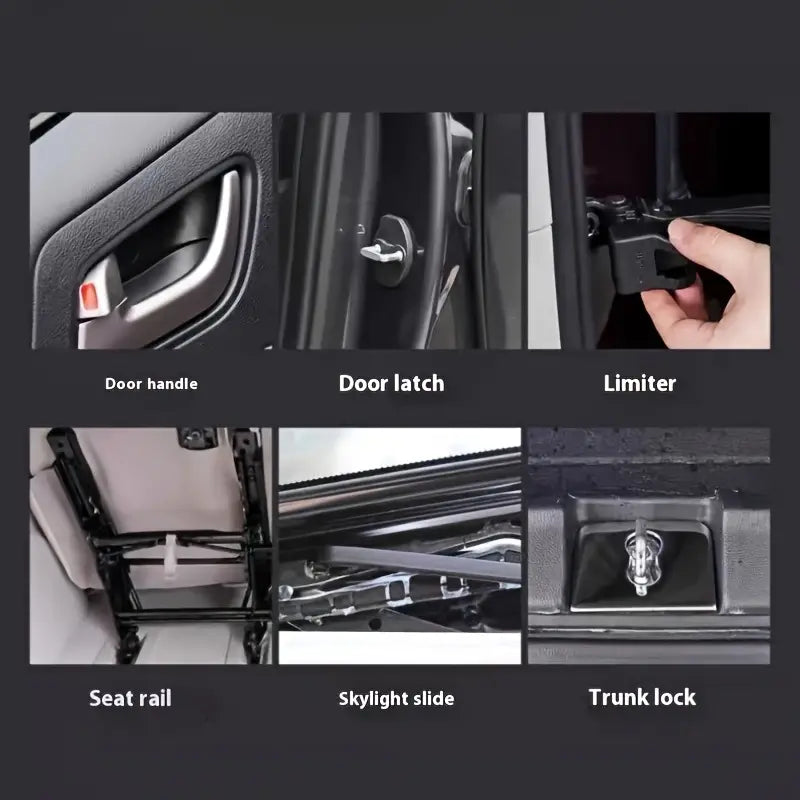 Door handle

Door latch

Limiter

Seat rail

Skylight slide

Trunk lock