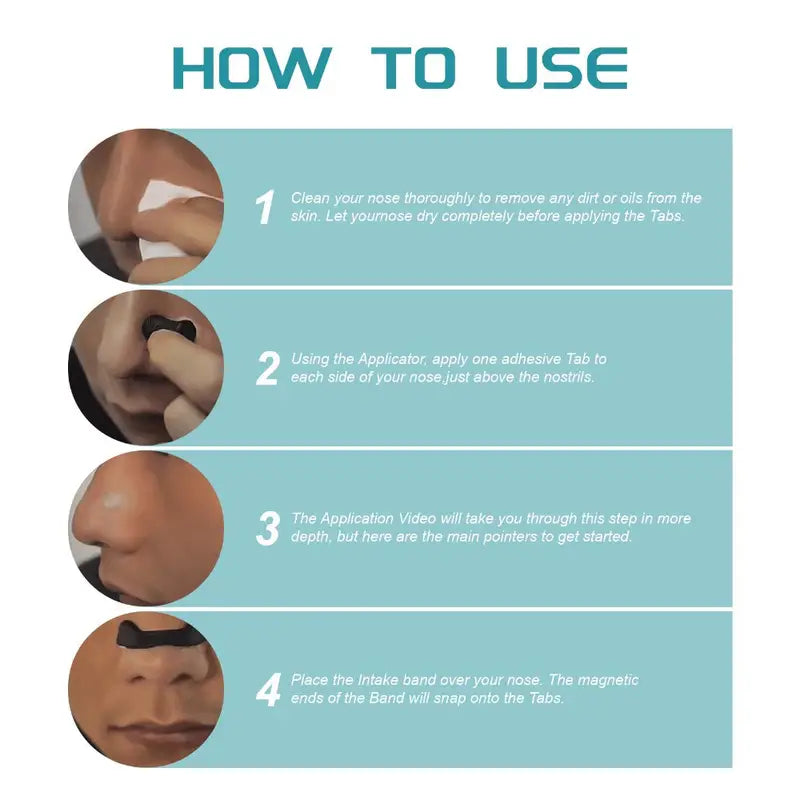 HOW TO USE

1 Clean your nose thoroughly to remove any dirt or oils from the skin. Let yournose dry completely before applying the Tabs.

2 Using the Applicator, apply one adhesive Tab to each side of your nose,just above the nostrils.

3 The Application Video will take you through this step in more depth, but here are the main pointers to get started.

4 Place the Intake band over your nose. The magnetic ends of the Band will snap onto the Tabs.