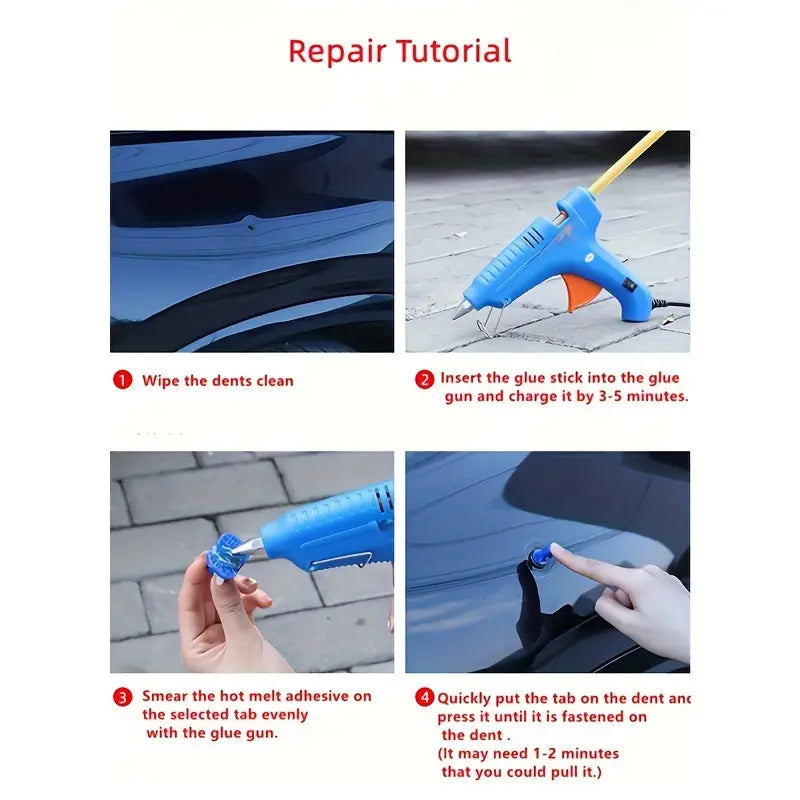 Repair Tutorial

1 Wipe the dents clean

2 Insert the glue stick into the glue gun and charge it by 3-5 minutes.

3 Smear the hot melt adhesive on the selected tab evenly with the glue gun.

4 Quickly put the tab on the dent anc press it until it is fastened on the dent .
(It may need 1-2 minutes that you could pull it.)